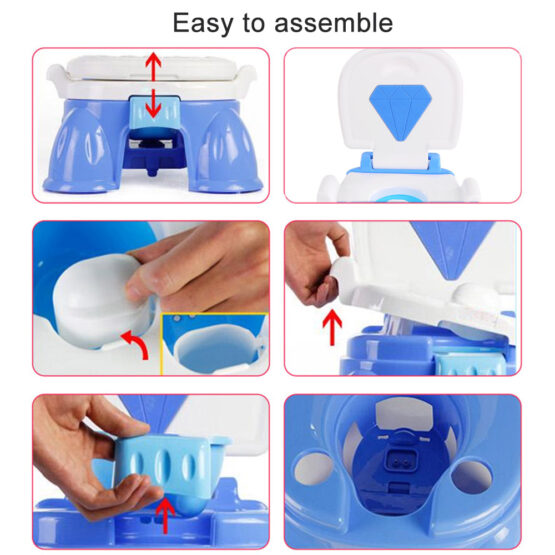 Easy to assemble